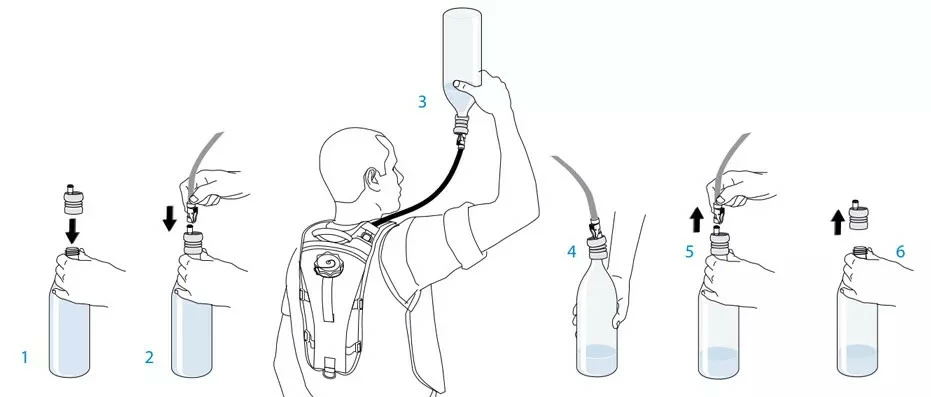 1

2

3

4

5

6